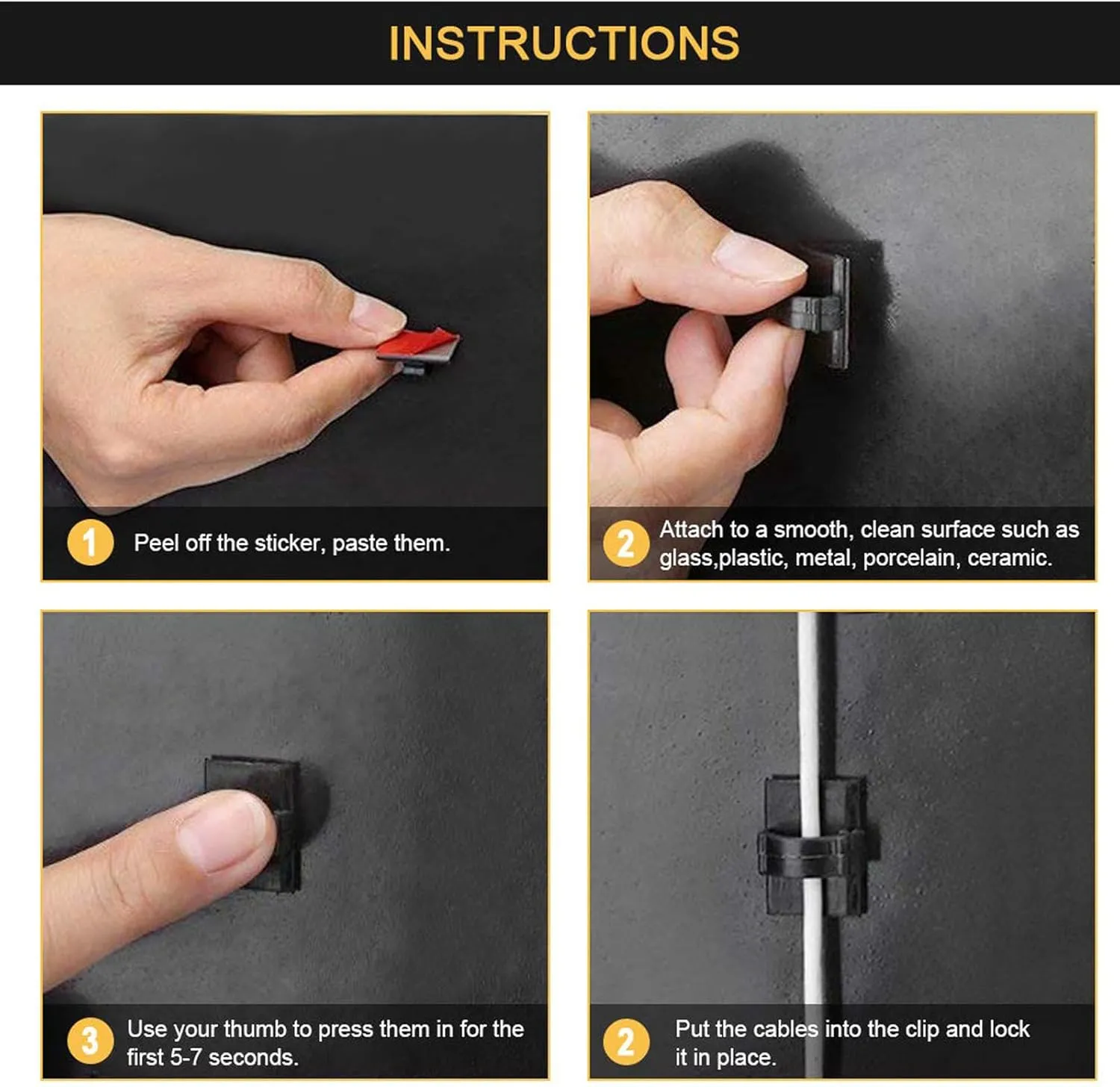 INSTRUCTIONS

1 Peel off the sticker, paste them.

2 Attach to a smooth, clean surface such as glass,plastic, metal, porcelain, ceramic.

3 Use your thumb to press them in for the first 5-7 seconds.

2 Put the cables into the clip and lock it in place.